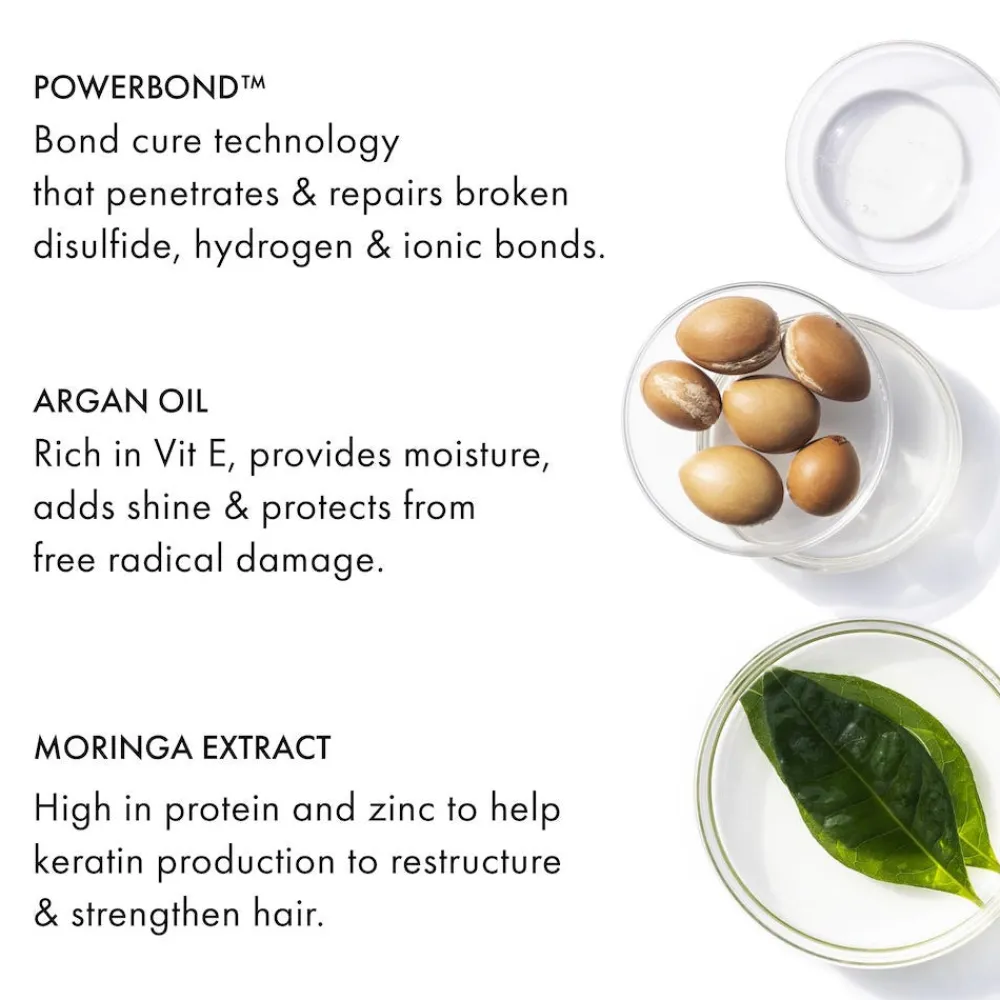 POWERBOND™
Bond cure technology that penetrates & repairs broken disulfide, hydrogen & ionic bonds.

ARGAN OIL
Rich in Vit E, provides moisture, adds shine & protects from free radical damage.

MORINGA EXTRACT
High in protein and zinc to help keratin production to restructure & strengthen hair.