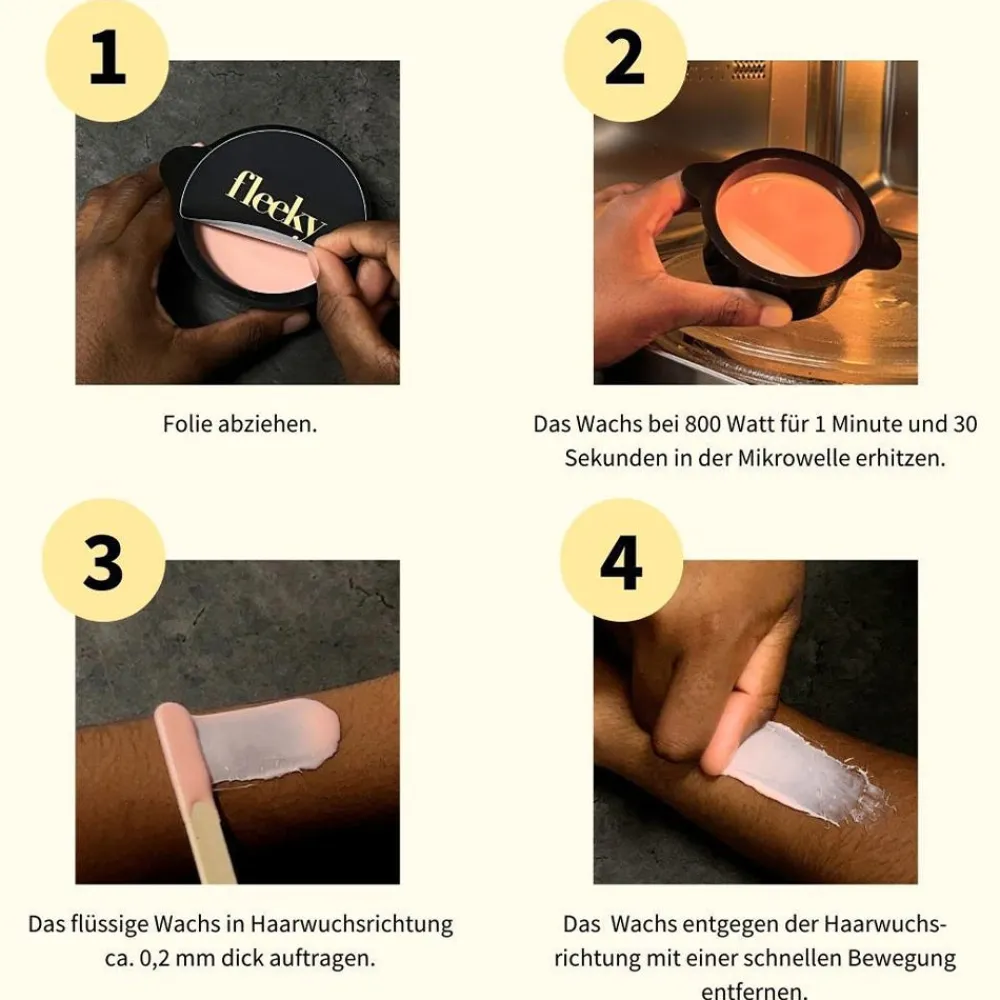 1

fleeky

Folie abziehen.

2

Das Wachs bei 800 Watt für 1 Minute und 30 Sekunden in der Mikrowelle erhitzen.

3

Das flüssige Wachs in Haarwuchsrichtung ca. 0,2 mm dick auftragen.

4

Das Wachs entgegen der Haarwuchsrichtung mit einer schnellen Bewegung entfernen.