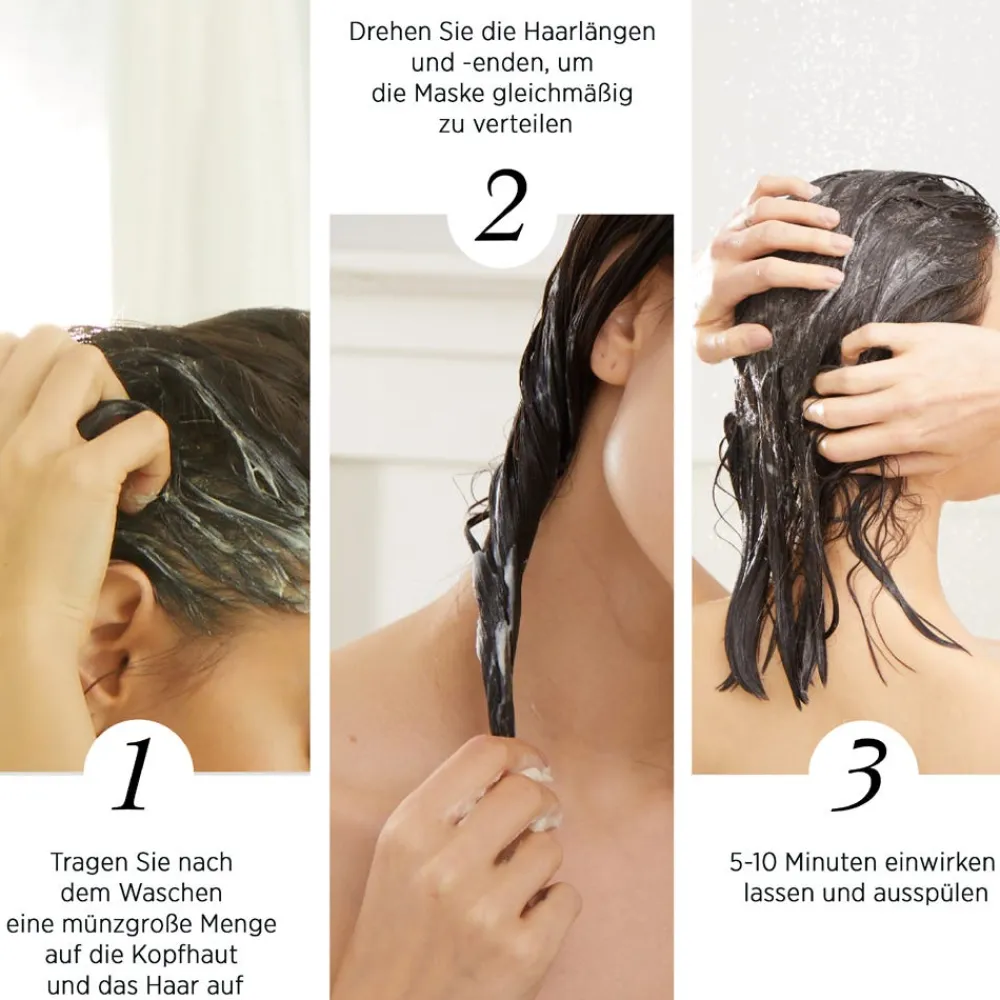 1

Tragen Sie nach dem Waschen eine münzgroße Menge auf die Kopfhaut und das Haar auf

Drehen Sie die Haarlängen und -enden, um die Maske gleichmäßig zu verteilen

2

3

5-10 Minuten einwirken lassen und ausspülen